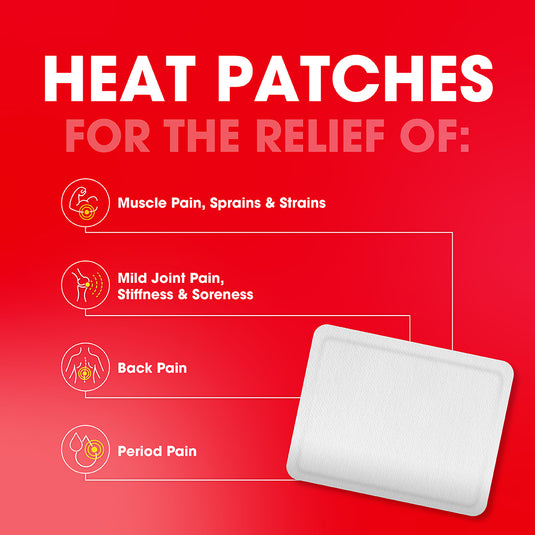 HEAT PATCHES
FOR THE RELIEF OF:

Muscle Pain, Sprains & Strains

Mild Joint Pain, Stiffness & Soreness

Back Pain

Period Pain