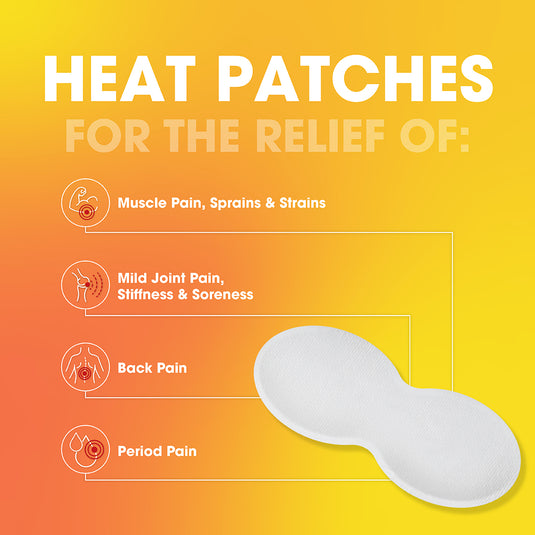 HEAT PATCHES
FOR THE RELIEF OF:

Muscle Pain, Sprains & Strains

Mild Joint Pain, Stiffness & Soreness

Back Pain

Period Pain