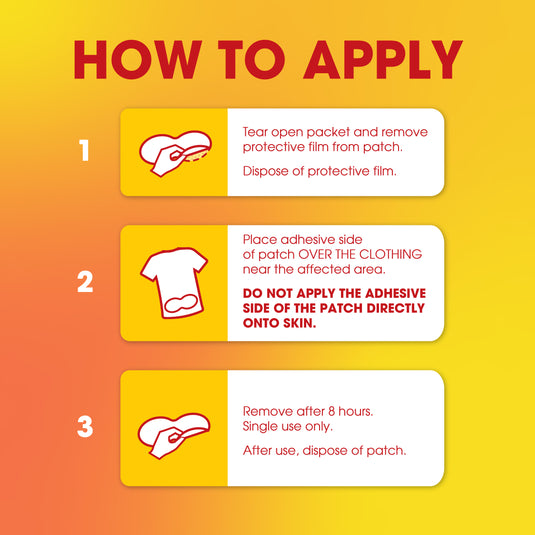 HOW TO APPLY

1

Tear open packet and remove protective film from patch.

Dispose of protective film.

2

Place adhesive side of patch OVER THE CLOTHING near the affected area.

DO NOT APPLY THE ADHESIVE SIDE OF THE PATCH DIRECTLY ONTO SKIN.

3

Remove after 8 hours. Single use only.

After use, dispose of patch.